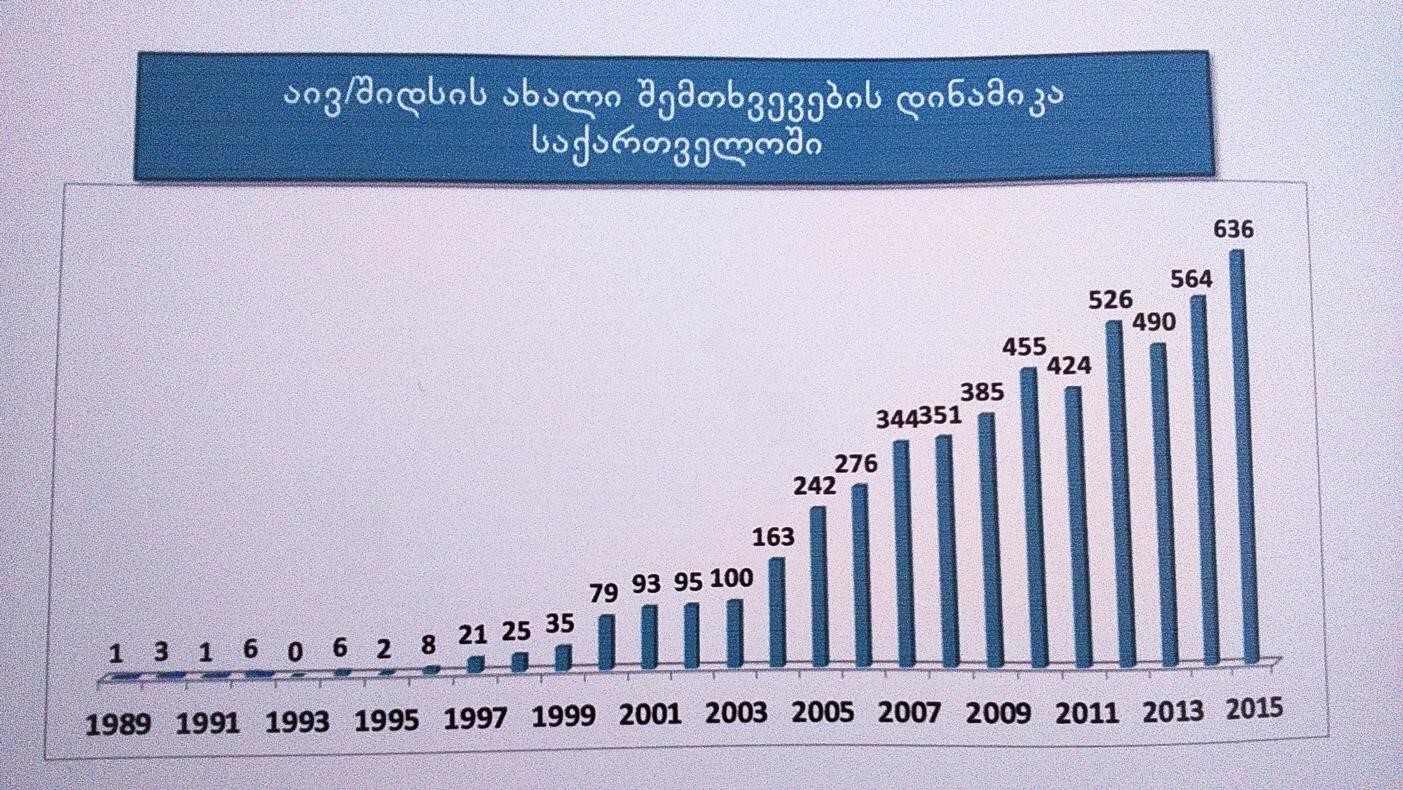 აივ/შიდსის ახალი შემთხვევების დინამიკა საქართველოში

1 3 1 6 0 6 2 8 21 25 35 79 93 95 100 163 242 276 344 351 385 455 424 526 490 564 636

1989 1991 1993 1995 1997 1999 2001 2003 2005 2007 2009 2011 2013 2015