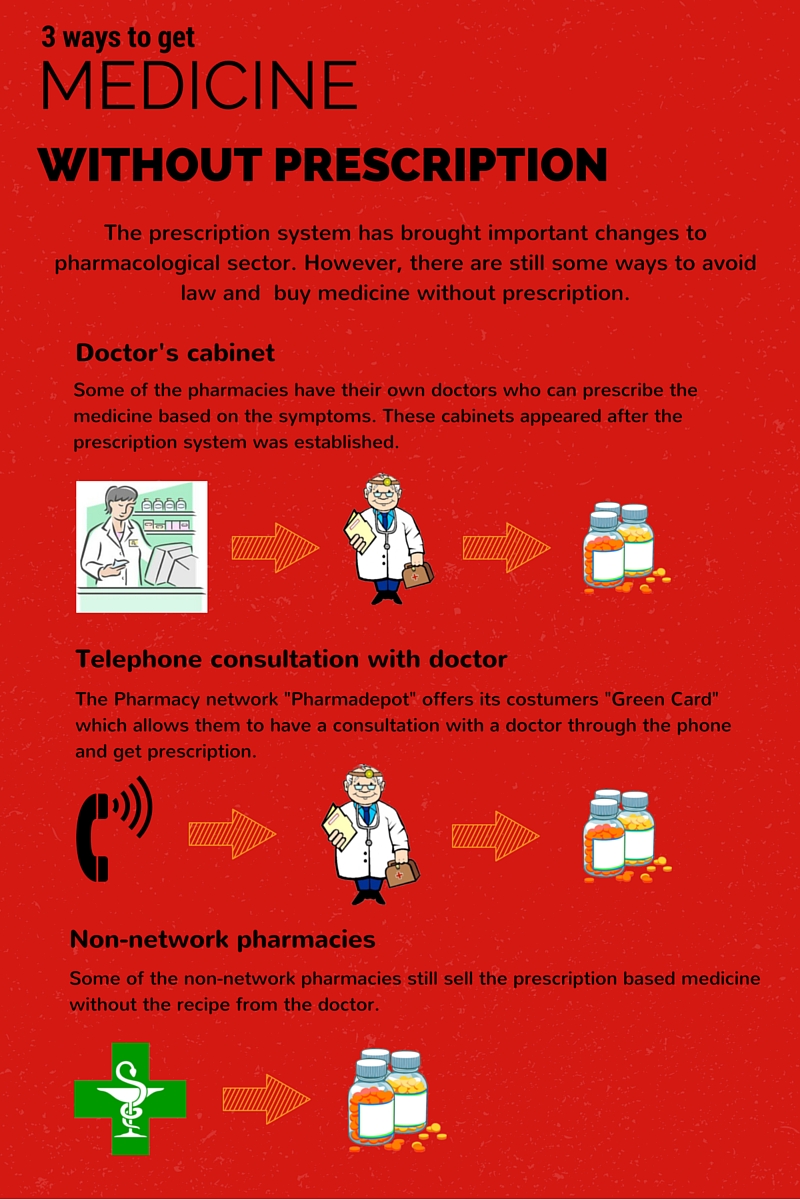 3 ways to get
MEDICINE
WITHOUT PRESCRIPTION

The prescription system has brought important changes to pharmacological sector. However, there are still some ways to avoid law and buy medicine without prescription.

Doctor's cabinet

Some of the pharmacies have their own doctors who can prescribe the medicine based on the symptoms. These cabinets appeared after the prescription system was established.

Telephone consultation with doctor

The Pharmacy network "Pharmadepot" offers its costumers "Green Card" which allows them to have a consultation with a doctor through the phone and get prescription.

Non-network pharmacies

Some of the non-network pharmacies still sell the prescription based medicine without the recipe from the doctor.