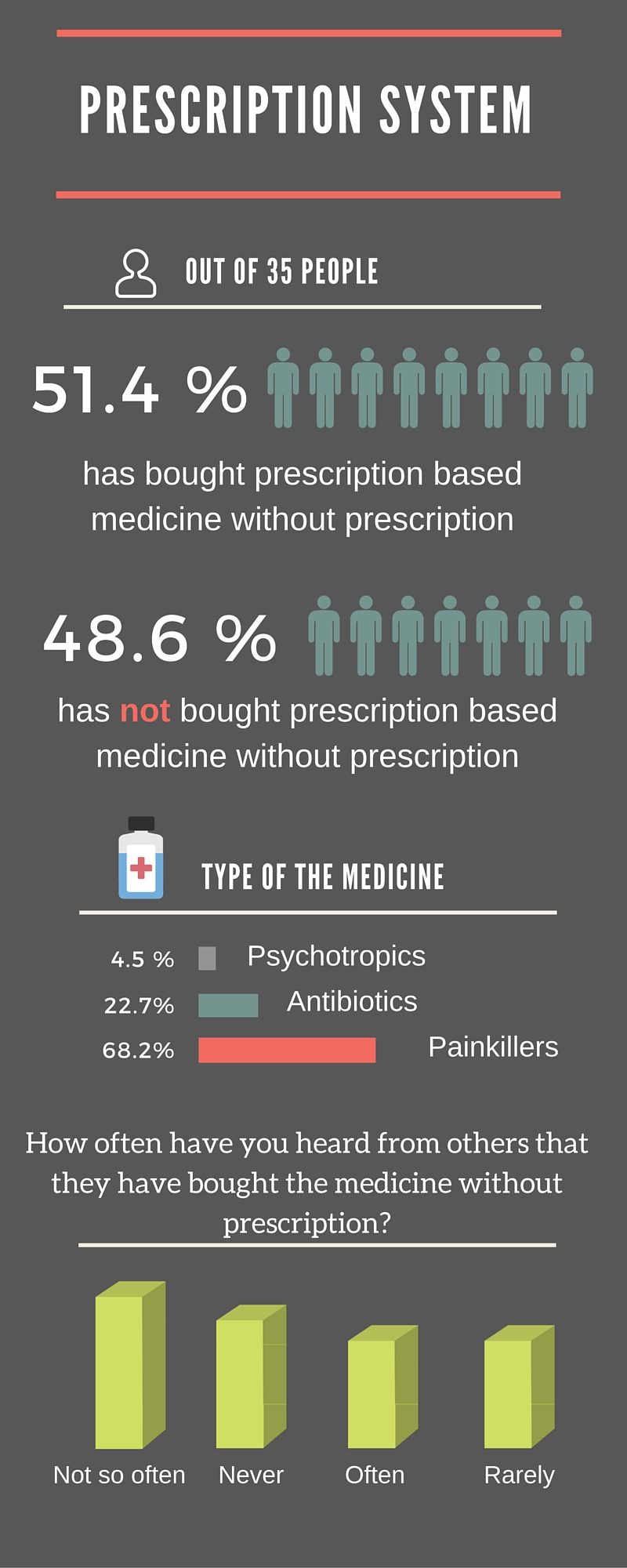 PRESCRIPTION SYSTEM

OUT OF 35 PEOPLE

51.4 %

has bought prescription based medicine without prescription

48.6 %

has not bought prescription based medicine without prescription

TYPE OF THE MEDICINE

4.5 % Psychotropics
22.7% Antibiotics
68.2% Painkillers

How often have you heard from others that they have bought the medicine without prescription?

Not so often
Never
Often
Rarely